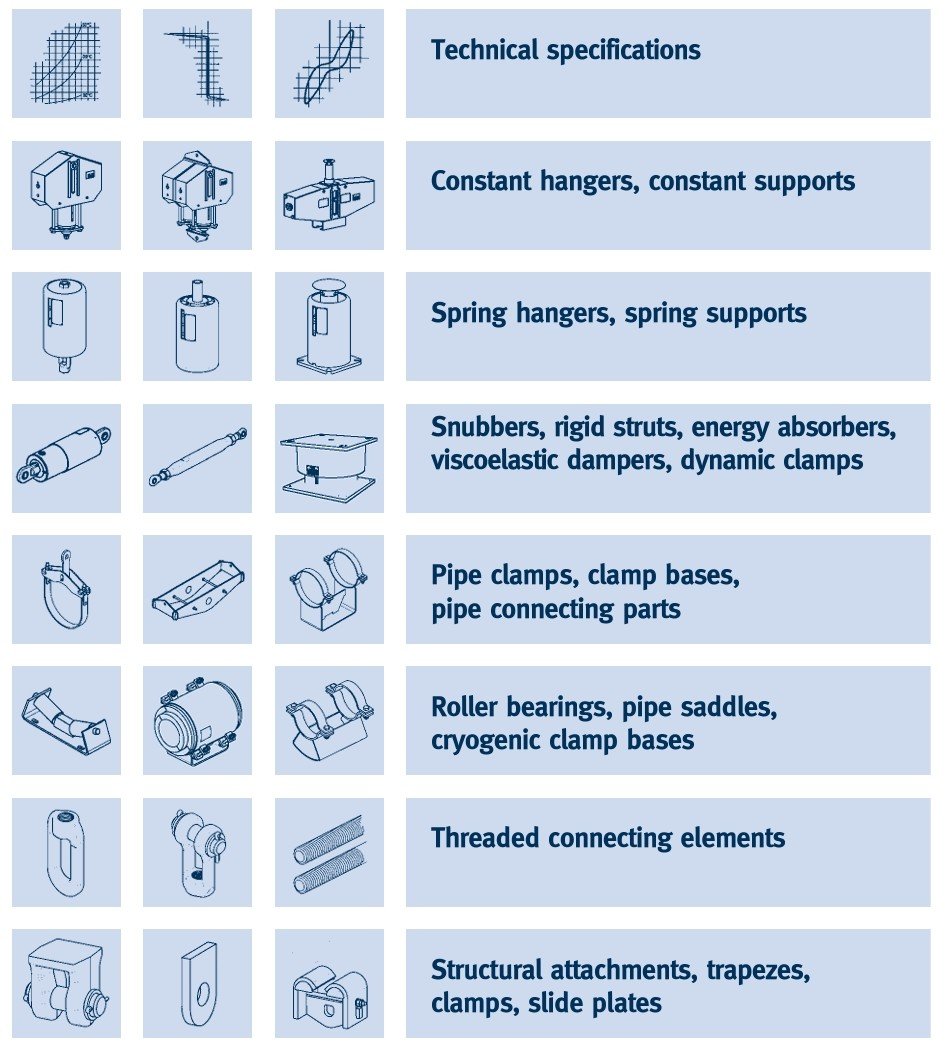 Technical specifications

Constant hangers, constant supports

Spring hangers, spring supports

Snubbers, rigid struts, energy absorbers, viscoelastic dampers, dynamic clamps

Pipe clamps, clamp bases, pipe connecting parts

Roller bearings, pipe saddles, cryogenic clamp bases

Threaded connecting elements

Structural attachments, trapezes, clamps, slide plates